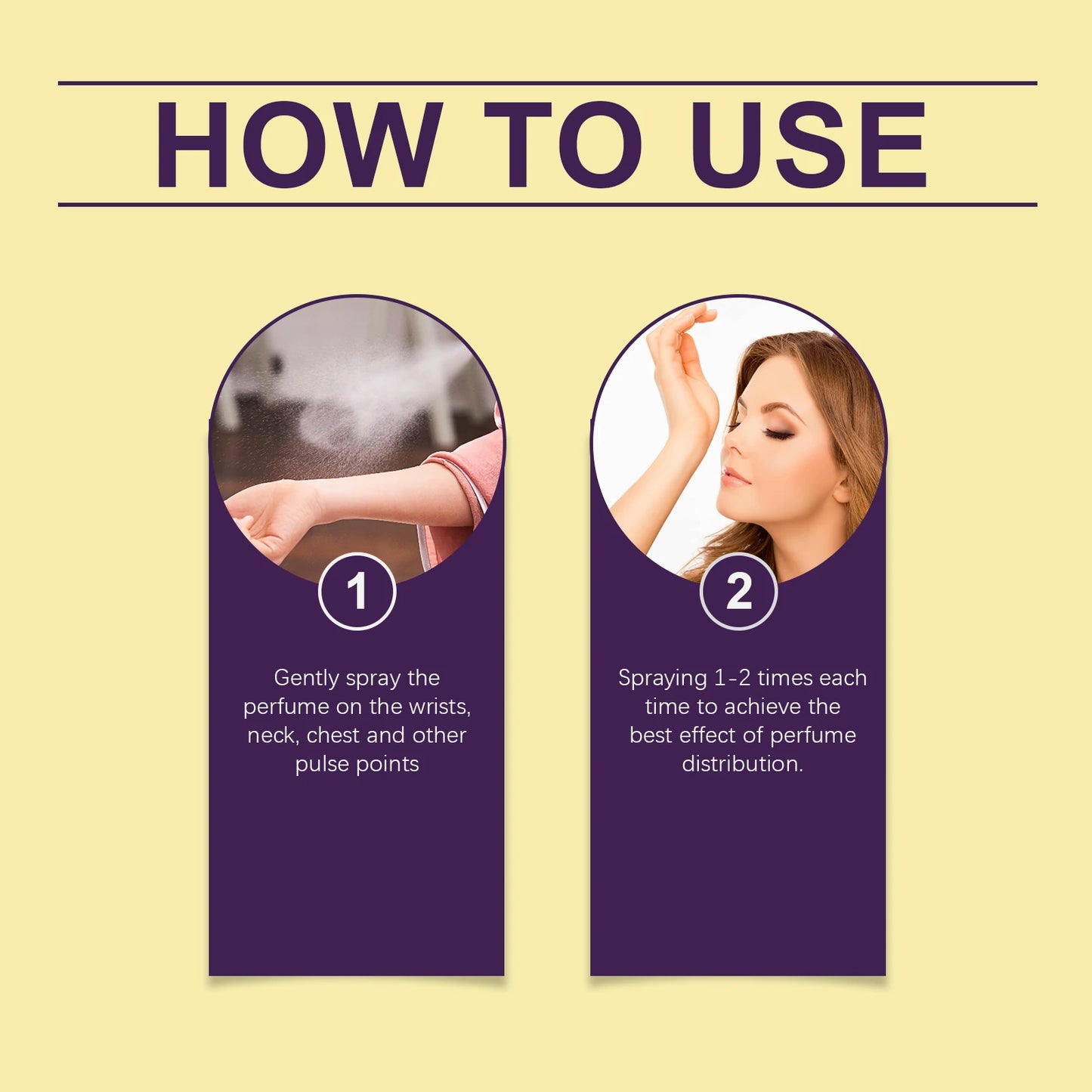 HOW TO USE

1

Gently spray the perfume on the wrists, neck, chest and other pulse points

2

Spraying 1-2 times each time to achieve the best effect of perfume distribution.