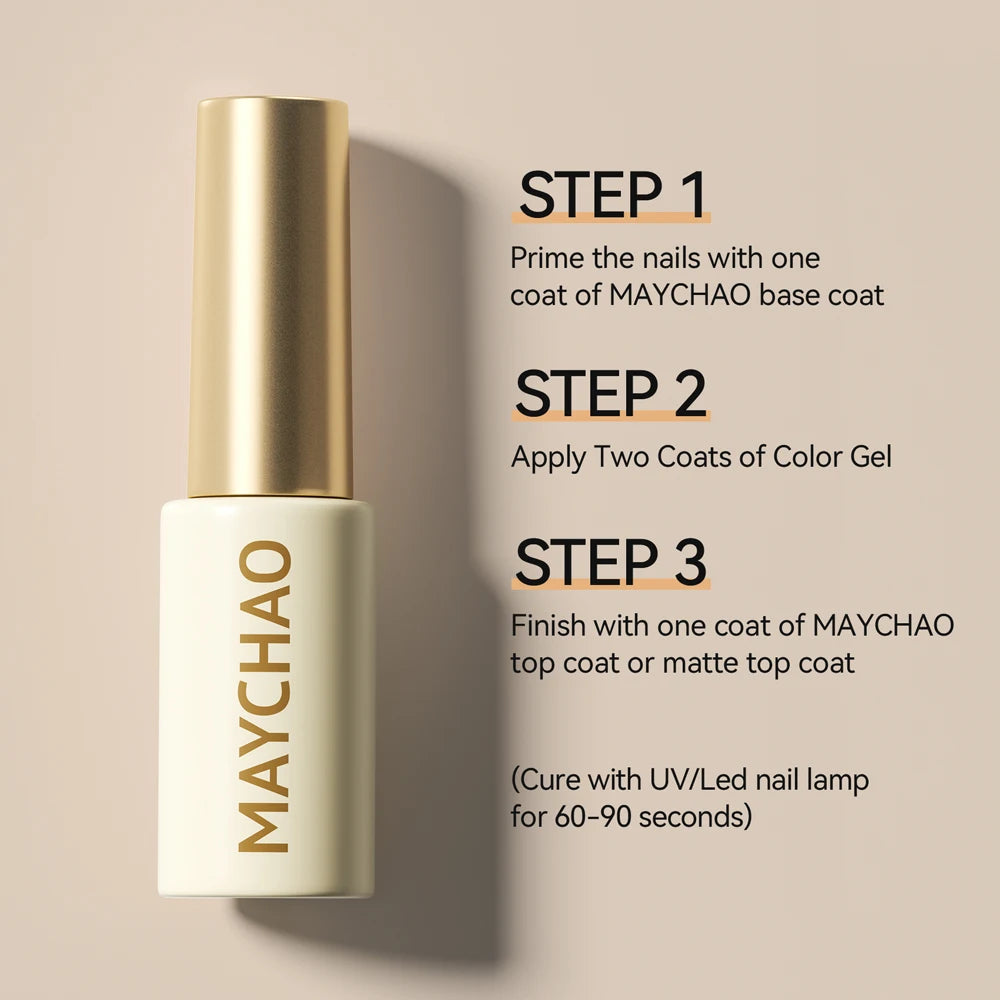 MAYCHAO

STEP 1
Prime the nails with one coat of MAYCHAO base coat

STEP 2
Apply Two Coats of Color Gel

STEP 3
Finish with one coat of MAYCHAO top coat or matte top coat

(Cure with UV/Led nail lamp for 60-90 seconds)