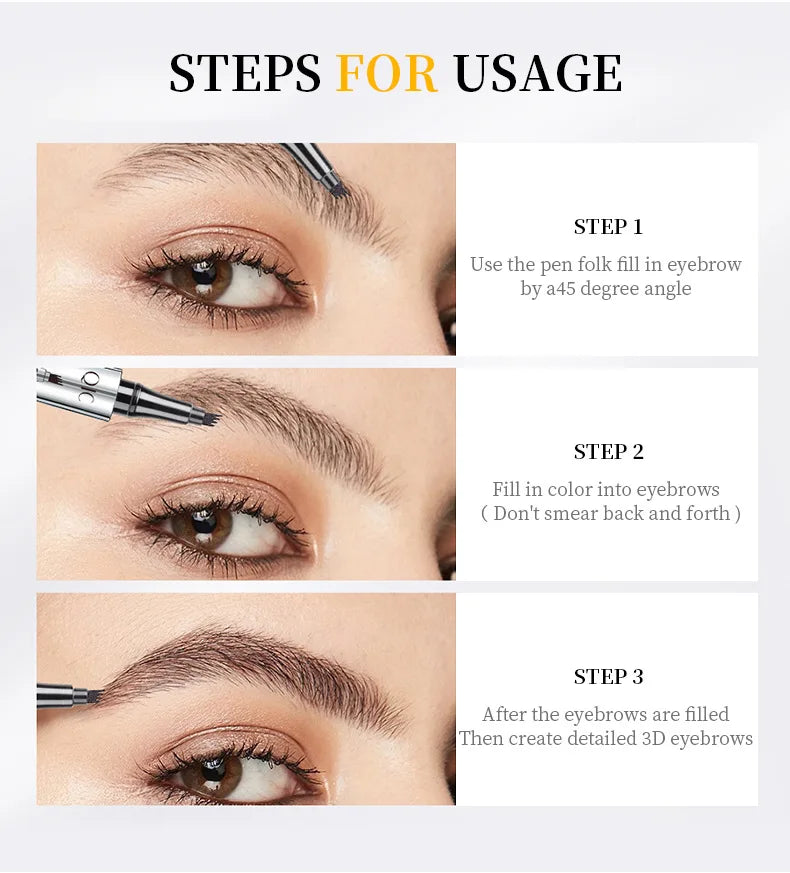 STEPS FOR USAGE

STEP 1

Use the pen folk fill in eyebrow by a45 degree angle

STEP 2

Fill in color into eyebrows ( Don't smear back and forth )

STEP 3

After the eyebrows are filled Then create detailed 3D eyebrows