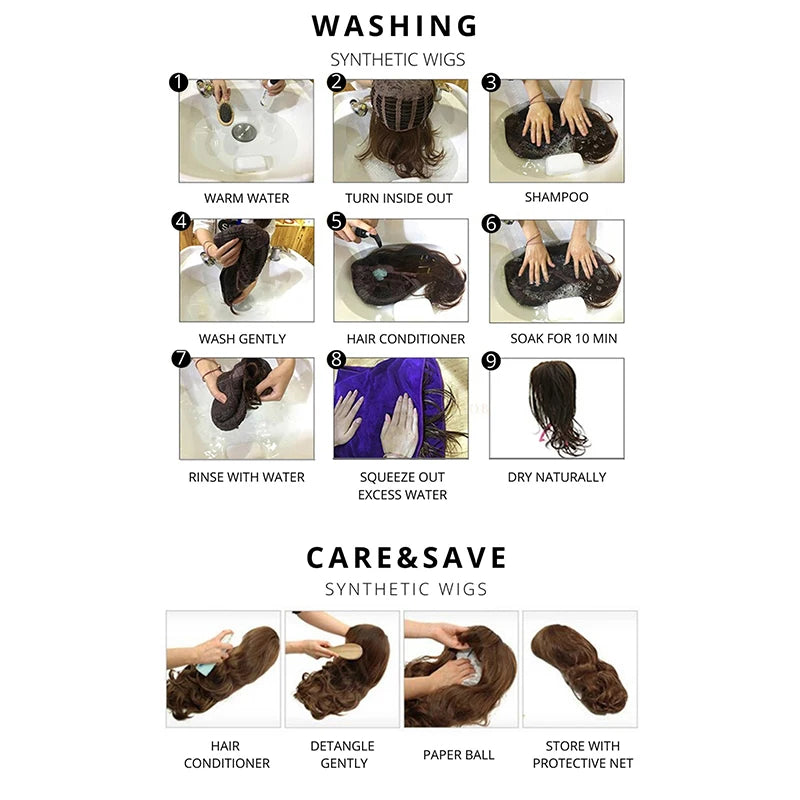 WASHING
SYNTHETIC WIGS

1 WARM WATER
2 TURN INSIDE OUT
3 SHAMPOO
4 WASH GENTLY
5 HAIR CONDITIONER
6 SOAK FOR 10 MIN
7 RINSE WITH WATER
8 SQUEEZE OUT EXCESS WATER
9 DRY NATURALLY

CARE&SAVE
SYNTHETIC WIGS

HAIR CONDITIONER
DETANGLE GENTLY
PAPER BALL
STORE WITH PROTECTIVE NET