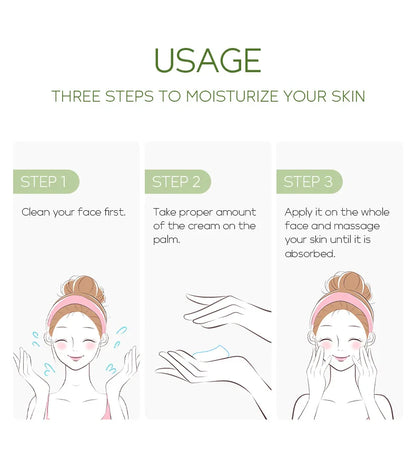 USAGE

THREE STEPS TO MOISTURIZE YOUR SKIN

STEP 1

Clean your face first.

STEP 2

Take proper amount of the cream on the palm.

STEP 3

Apply it on the whole face and massage your skin until it is absorbed.