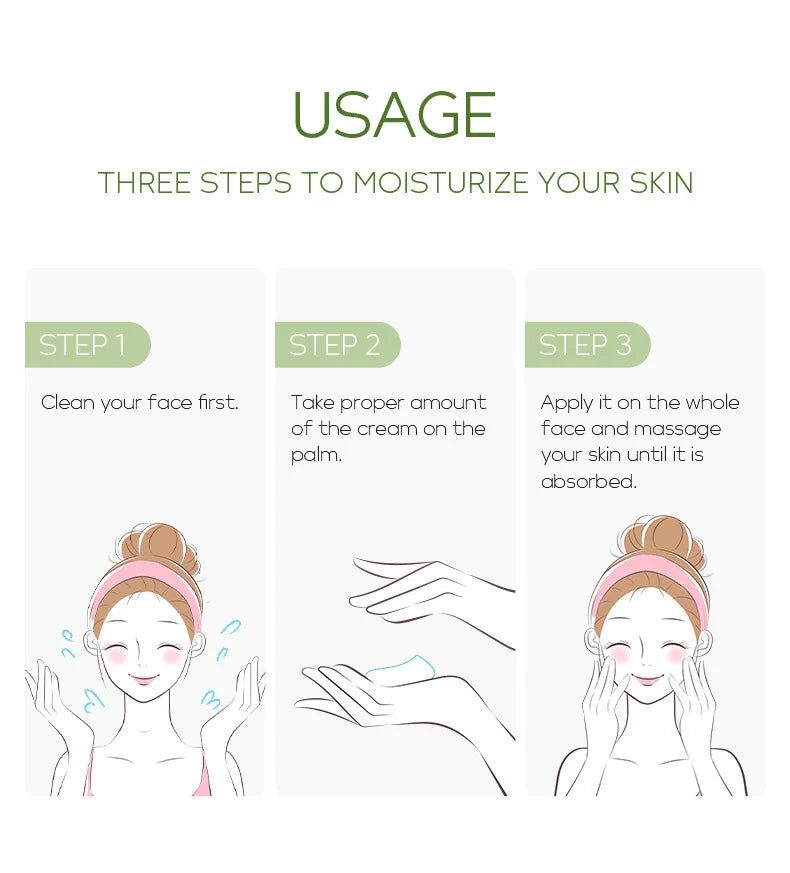 USAGE

THREE STEPS TO MOISTURIZE YOUR SKIN

STEP 1

Clean your face first.

STEP 2

Take proper amount of the cream on the palm.

STEP 3

Apply it on the whole face and massage your skin until it is absorbed.