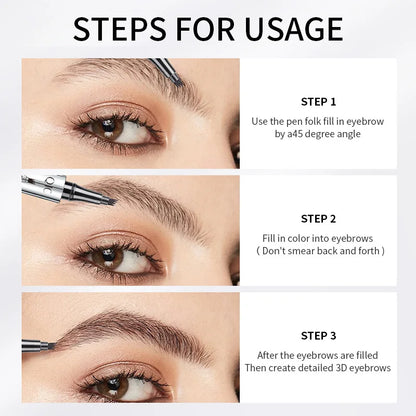 STEPS FOR USAGE

STEP 1

Use the pen folk fill in eyebrow by a45 degree angle

STEP 2

Fill in color into eyebrows ( Don't smear back and forth )

STEP 3

After the eyebrows are filled Then create detailed 3D eyebrows