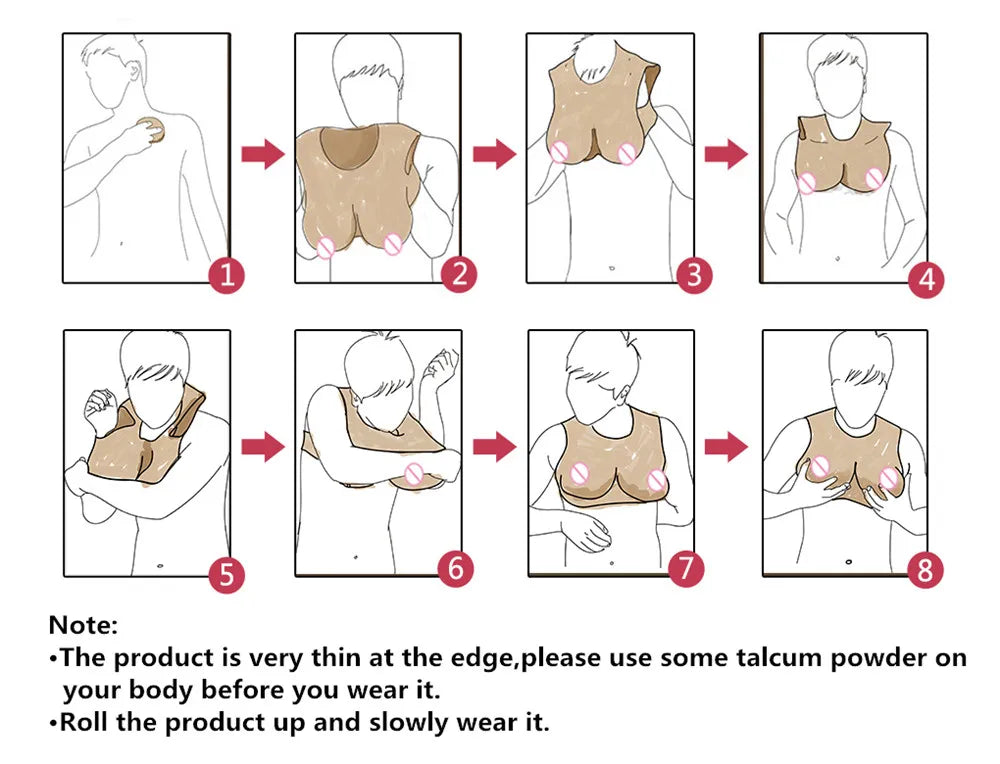 1

2

3

4

5

6

7

8

Note:
•The product is very thin at the edge,please use some talcum powder on your body before you wear it.
•Roll the product up and slowly wear it.