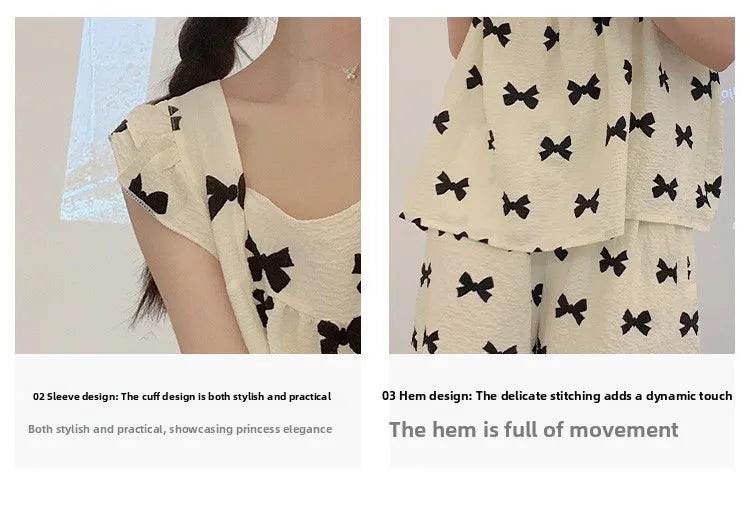 02 Sleeve design: The cuff design is both stylish and practical

Both stylish and practical, showcasing princess elegance

03 Hem design: The delicate stitching adds a dynamic touch

The hem is full of movement