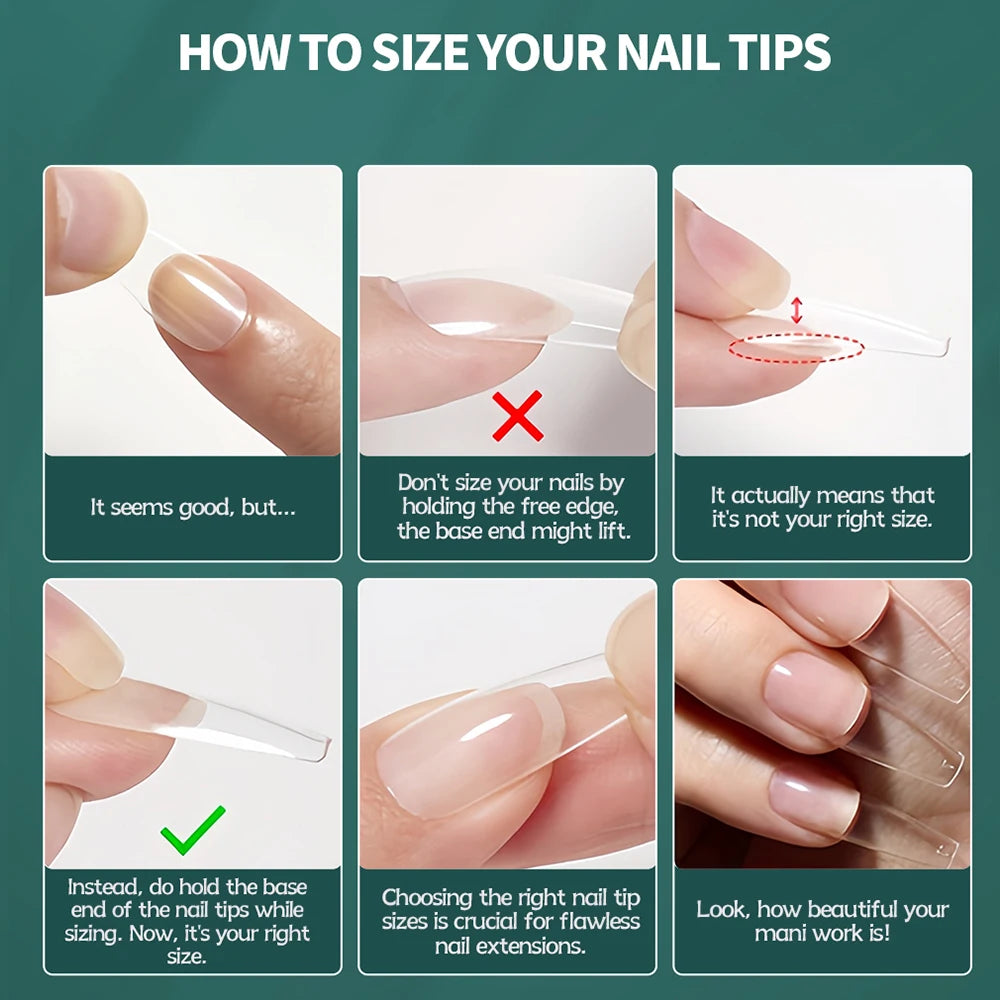 HOW TO SIZE YOUR NAIL TIPS

It seems good, but...

Don't size your nails by holding the free edge, the base end might lift.

It actually means that it's not your right size.

Instead, do hold the base end of the nail tips while sizing. Now, it's your right size.

Choosing the right nail tip sizes is crucial for flawless nail extensions.

Look, how beautiful your mani work is!