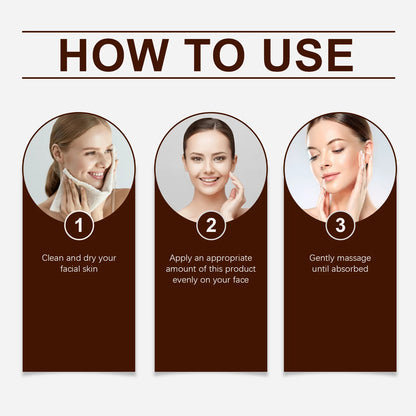 HOW TO USE

1

Clean and dry your facial skin

2

Apply an appropriate amount of this product evenly on your face

3

Gently massage until absorbed