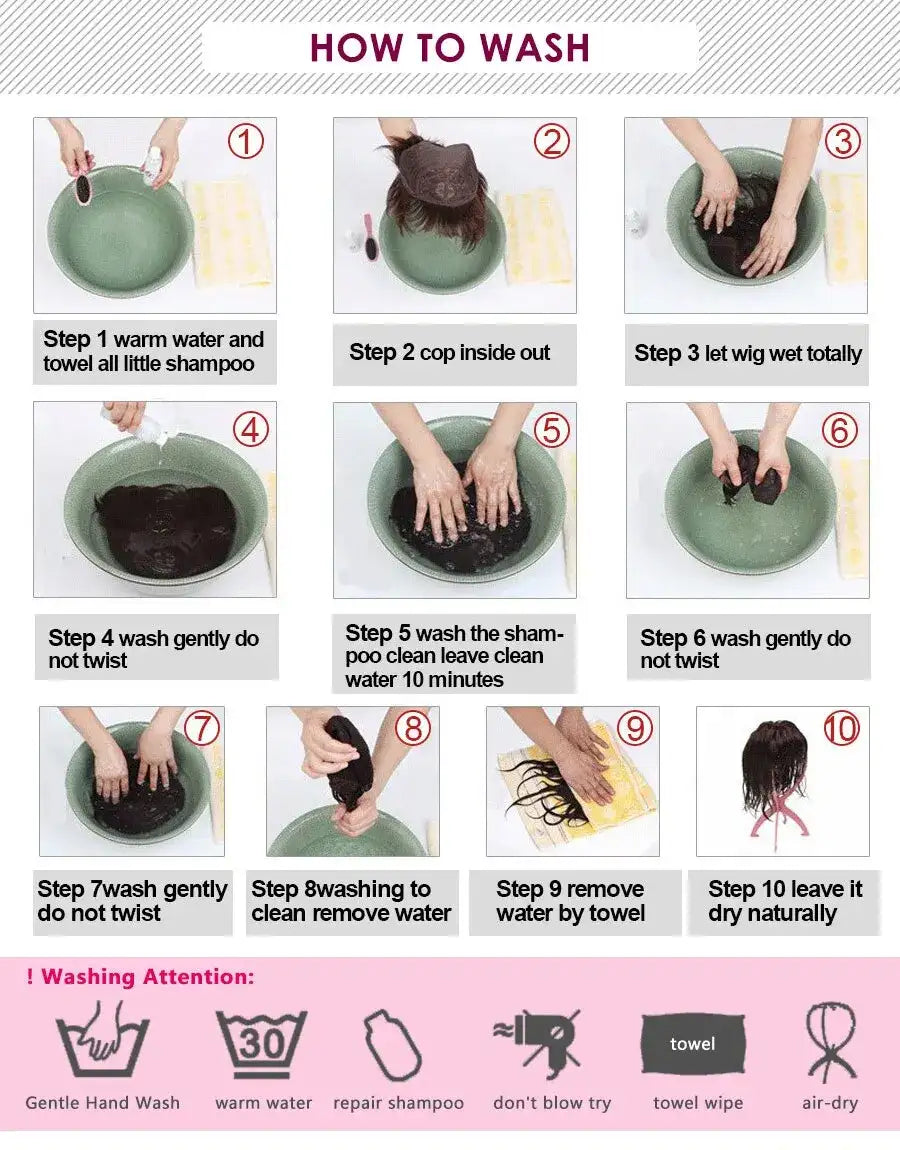 HOW TO WASH

①

Step 1 warm water and towel all little shampoo

②

Step 2 cop inside out

③

Step 3 let wig wet totally

④

Step 4 wash gently do not twist

⑤

Step 5 wash the shampoo clean leave clean water 10 minutes

⑥

Step 6 wash gently do not twist

⑦

Step 7wash gently do not twist

⑧

Step 8washing to clean remove water

⑨

Step 9 remove water by towel

⑩

Step 10 leave it dry naturally

! Washing Attention:

Gentle Hand Wash

30

warm water

repair shampoo

don't blow try

towel

towel wipe

air-dry