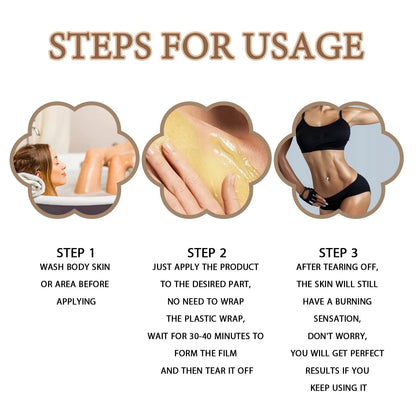 STEPS FOR USAGE

STEP 1
WASH BODY SKIN OR AREA BEFORE APPLYING

STEP 2
JUST APPLY THE PRODUCT TO THE DESIRED PART, NO NEED TO WRAP THE PLASTIC WRAP, WAIT FOR 30-40 MINUTES TO FORM THE FILM AND THEN TEAR IT OFF

STEP 3
AFTER TEARING OFF, THE SKIN WILL STILL HAVE A BURNING SENSATION, DON'T WORRY, YOU WILL GET PERFECT RESULTS IF YOU KEEP USING IT