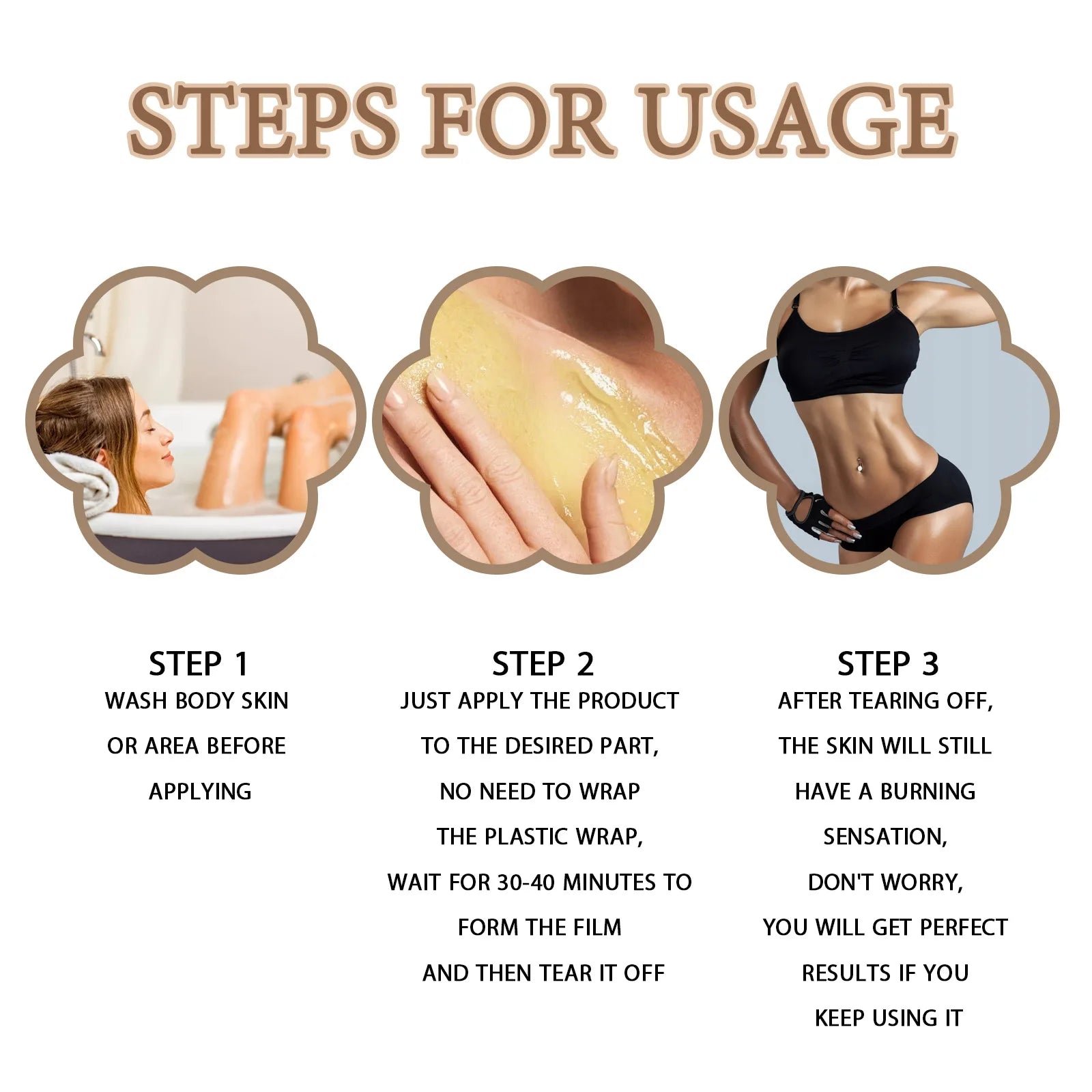 STEPS FOR USAGE

STEP 1
WASH BODY SKIN OR AREA BEFORE APPLYING

STEP 2
JUST APPLY THE PRODUCT TO THE DESIRED PART, NO NEED TO WRAP THE PLASTIC WRAP, WAIT FOR 30-40 MINUTES TO FORM THE FILM AND THEN TEAR IT OFF

STEP 3
AFTER TEARING OFF, THE SKIN WILL STILL HAVE A BURNING SENSATION, DON'T WORRY, YOU WILL GET PERFECT RESULTS IF YOU KEEP USING IT