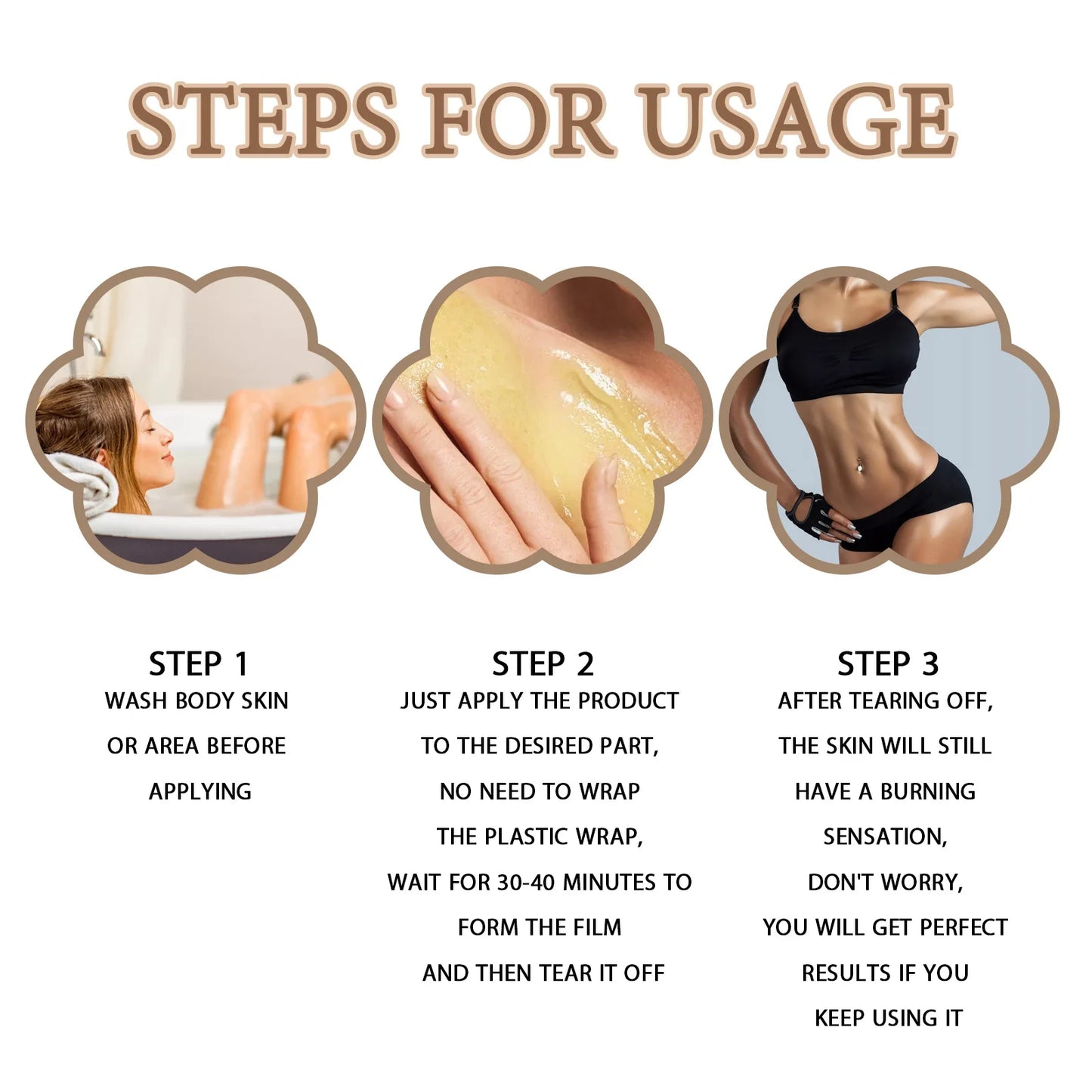 STEPS FOR USAGE

STEP 1
WASH BODY SKIN OR AREA BEFORE APPLYING

STEP 2
JUST APPLY THE PRODUCT TO THE DESIRED PART, NO NEED TO WRAP THE PLASTIC WRAP, WAIT FOR 30-40 MINUTES TO FORM THE FILM AND THEN TEAR IT OFF

STEP 3
AFTER TEARING OFF, THE SKIN WILL STILL HAVE A BURNING SENSATION, DON'T WORRY, YOU WILL GET PERFECT RESULTS IF YOU KEEP USING IT