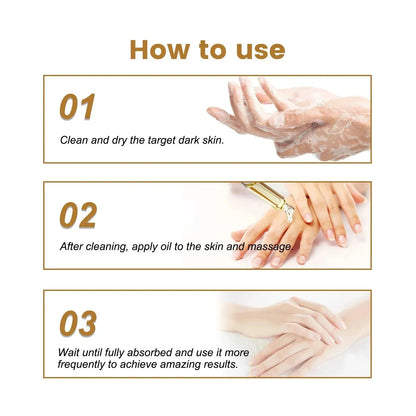 How to use

01

Clean and dry the target dark skin.

02

After cleaning, apply oil to the skin and massage.

03

Wait until fully absorbed and use it more frequently to achieve amazing results.