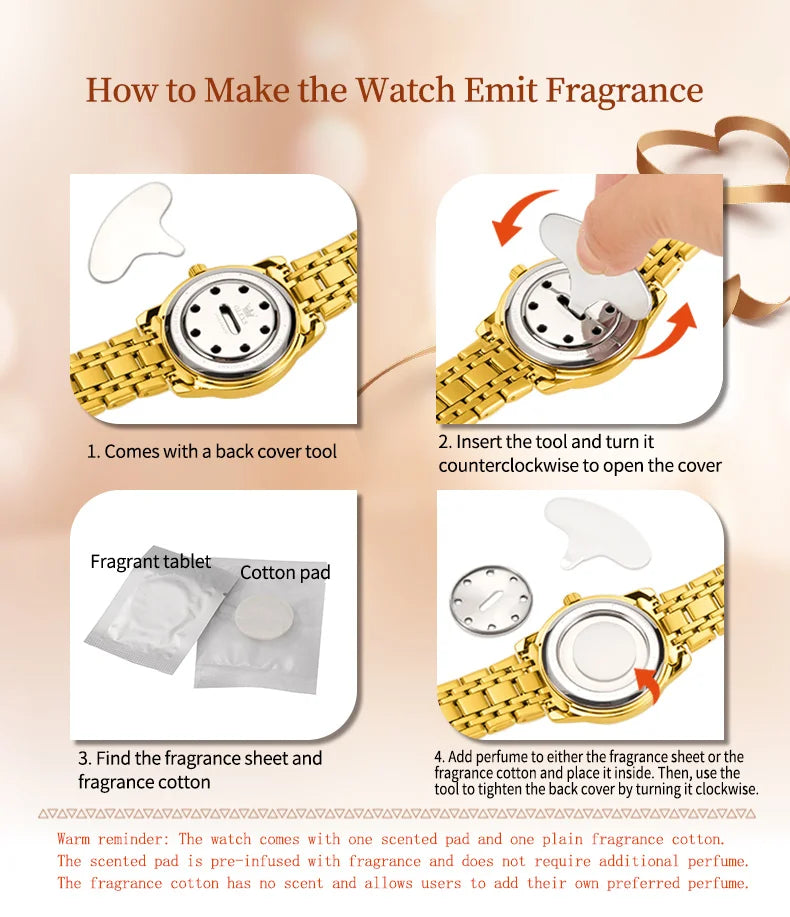 How to Make the Watch Emit Fragrance

1. Comes with a back cover tool

2. Insert the tool and turn it counterclockwise to open the cover

Fragrant tablet

Cotton pad

3. Find the fragrance sheet and fragrance cotton

4. Add perfume to either the fragrance sheet or the fragrance cotton and place it inside. Then, use the tool to tighten the back cover by turning it clockwise.

Warm reminder: The watch comes with one scented pad and one plain fragrance cotton. The scented pad is pre-infused with fragrance and does not require additional perfume. The fragrance cotton has no scent and allows users to add their own preferred perfume.