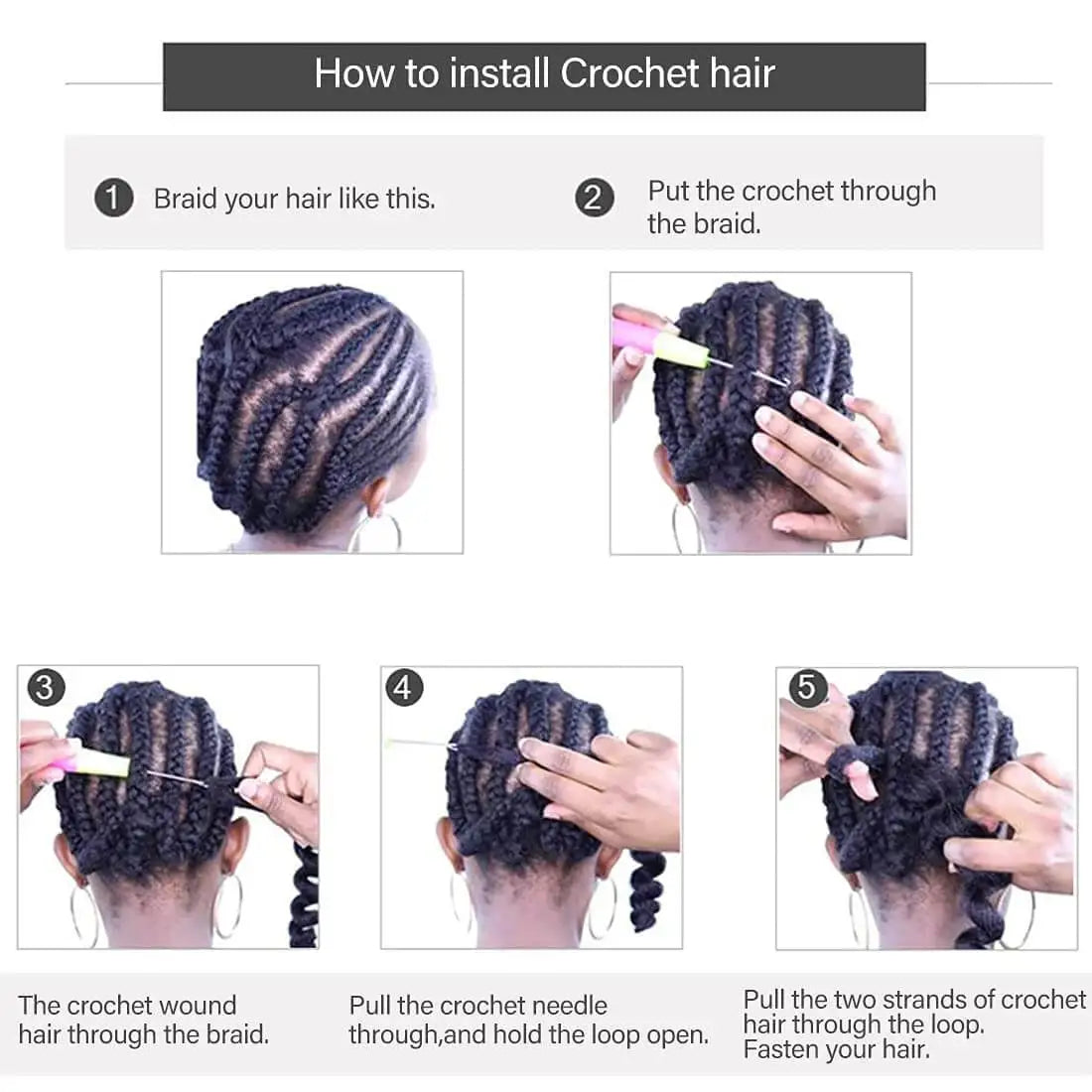 How to install Crochet hair

1 Braid your hair like this.

2 Put the crochet through the braid.

3

4

5

The crochet wound hair through the braid.

Pull the crochet needle through,and hold the loop open.

Pull the two strands of crochet hair through the loop. Fasten your hair.