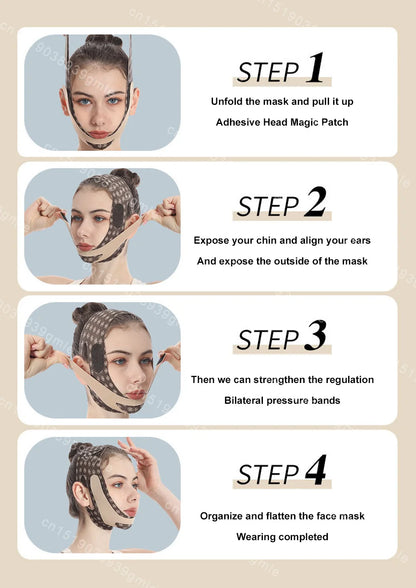 STEP 1

Unfold the mask and pull it up

Adhesive Head Magic Patch

STEP 2

Expose your chin and align your ears

And expose the outside of the mask

STEP 3

Then we can strengthen the regulation

Bilateral pressure bands

STEP 4

Organize and flatten the face mask

Wearing completed