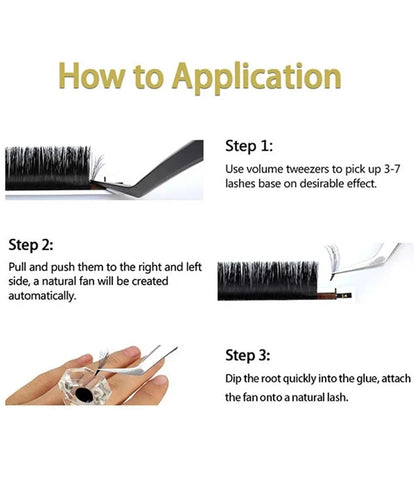 How to Application

Step 1:

Use volume tweezers to pick up 3-7 lashes base on desirable effect.

Step 2:

Pull and push them to the right and left side, a natural fan will be created automatically.

Step 3:

Dip the root quickly into the glue, attach the fan onto a natural lash.