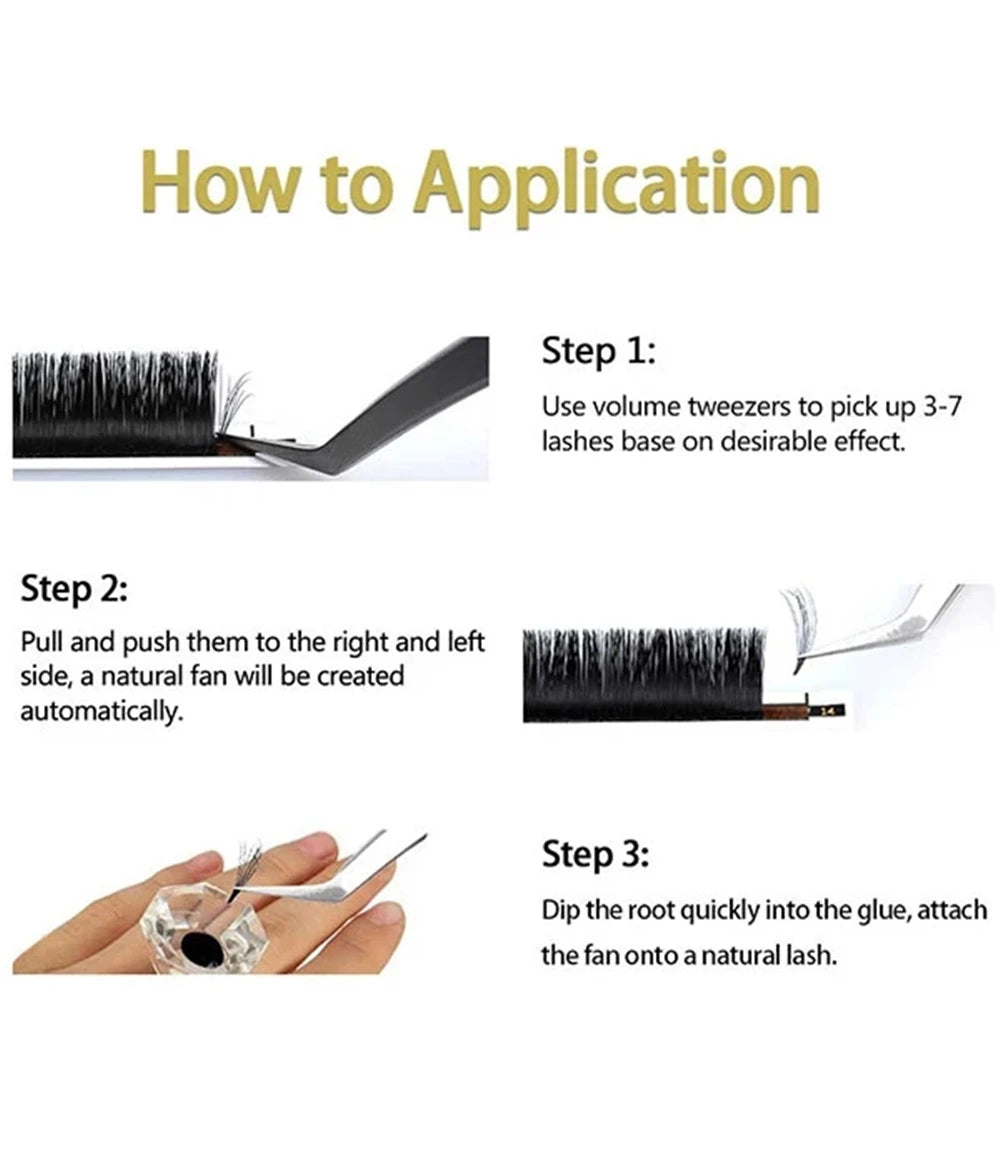 How to Application

Step 1:

Use volume tweezers to pick up 3-7 lashes base on desirable effect.

Step 2:

Pull and push them to the right and left side, a natural fan will be created automatically.

Step 3:

Dip the root quickly into the glue, attach the fan onto a natural lash.