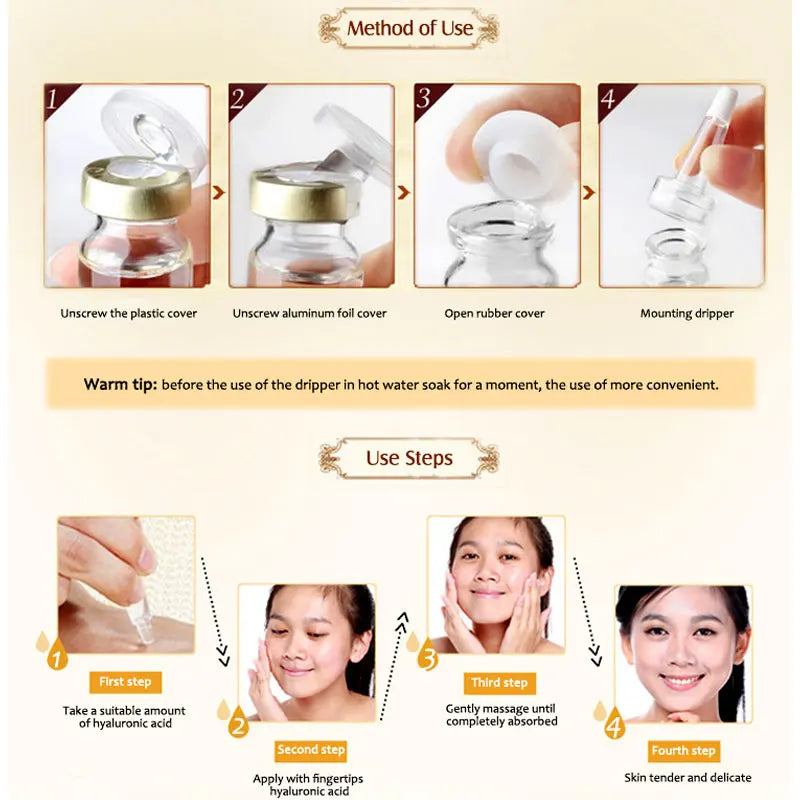 Method of Use

1 Unscrew the plastic cover

2 Unscrew aluminum foil cover

3 Open rubber cover

4 Mounting dripper

Warm tip: before the use of the dripper in hot water soak for a moment, the use of more convenient.

Use Steps

1 First step
Take a suitable amount of hyaluronic acid

2 Second step
Apply with fingertips hyaluronic acid

3 Third step
Gently massage until completely absorbed

4 Fourth step
Skin tender and delicate