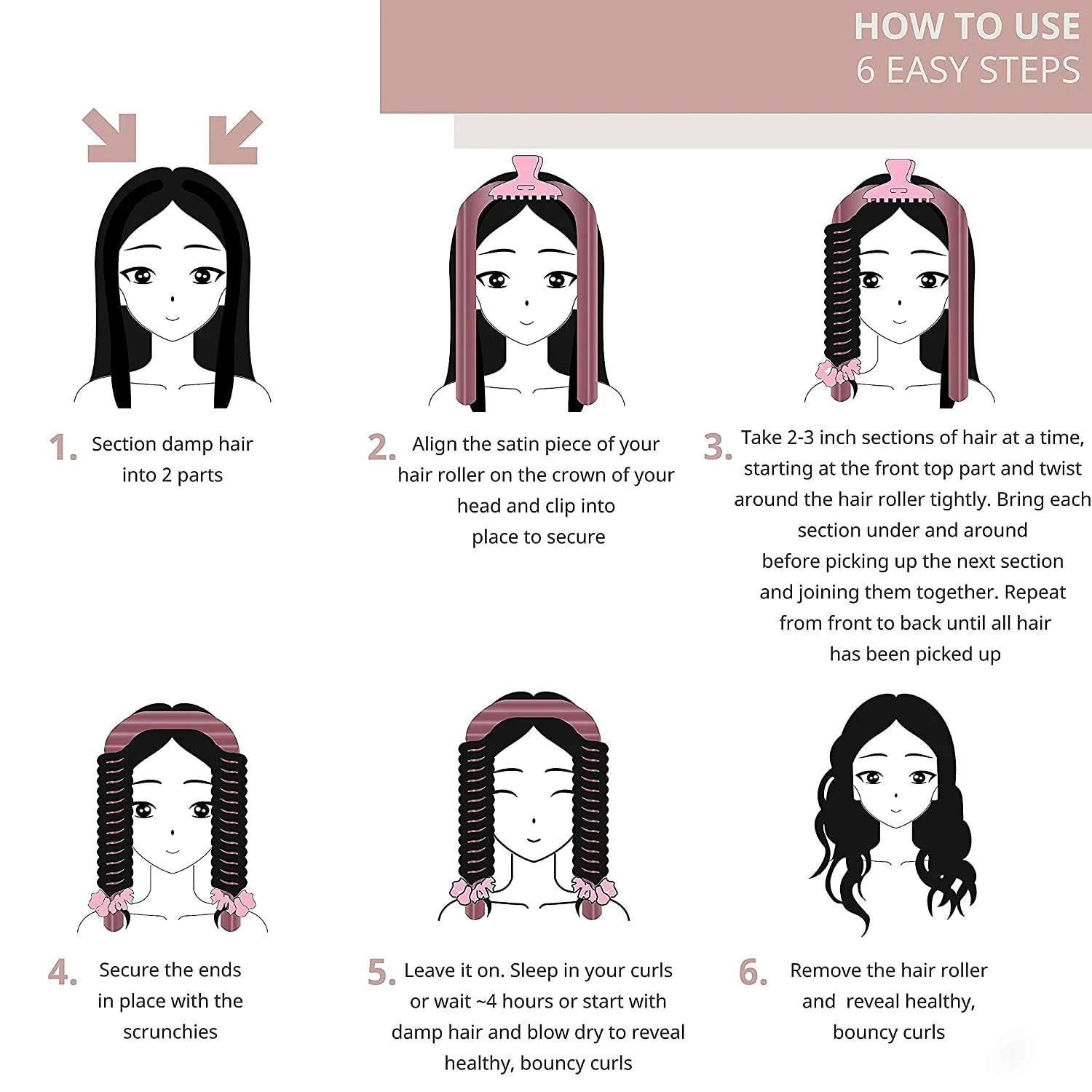 HOW TO USE
6 EASY STEPS

1. Section damp hair into 2 parts

2. Align the satin piece of your hair roller on the crown of your head and clip into place to secure

3. Take 2-3 inch sections of hair at a time, starting at the front top part and twist around the hair roller tightly. Bring each section under and around before picking up the next section and joining them together. Repeat from front to back until all hair has been picked up

4. Secure the ends in place with the scrunchies

5. Leave it on. Sleep in your curls or wait ~4 hours or start with damp hair and blow dry to reveal healthy, bouncy curls

6. Remove the hair roller and reveal healthy, bouncy curls