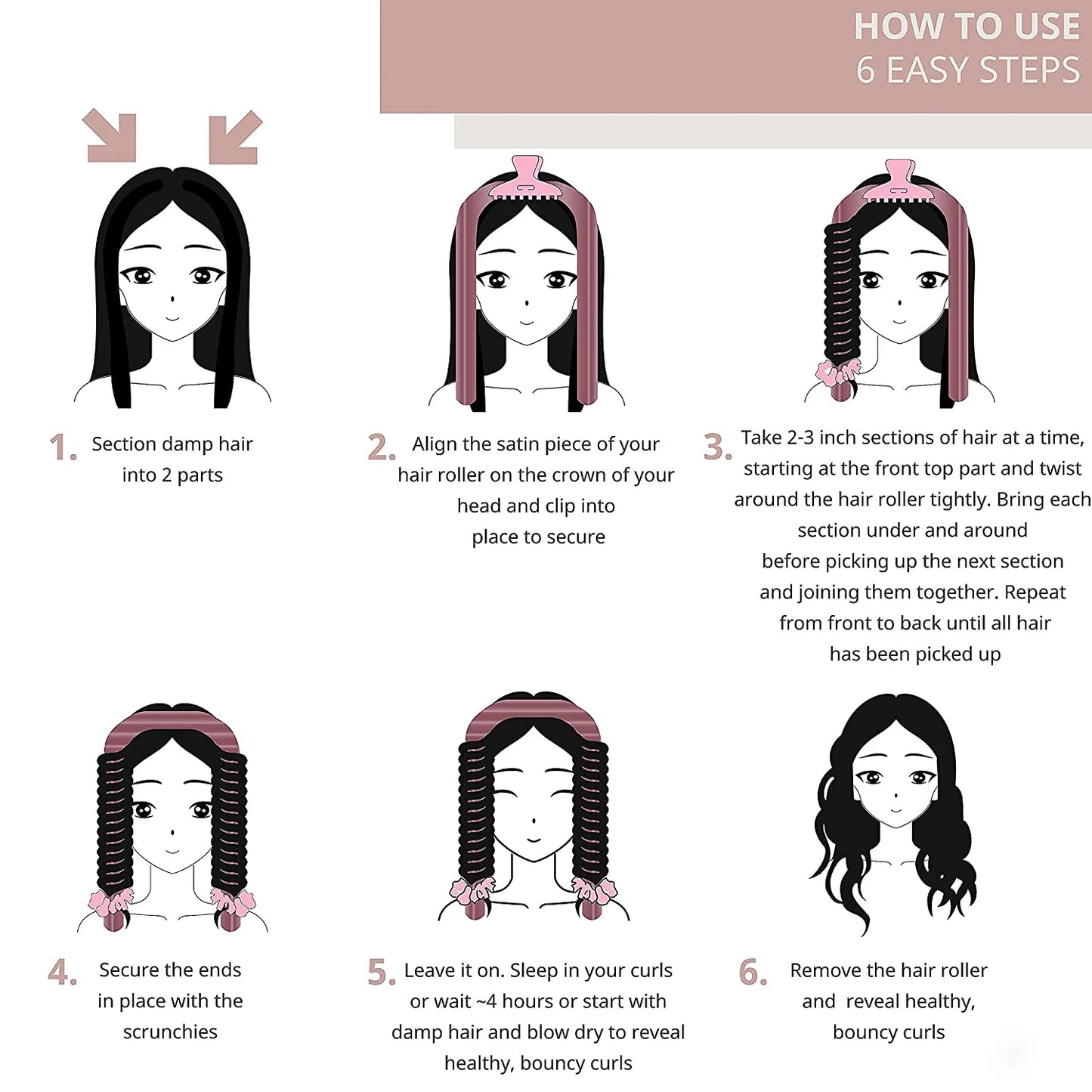 HOW TO USE
6 EASY STEPS

1. Section damp hair into 2 parts

2. Align the satin piece of your hair roller on the crown of your head and clip into place to secure

3. Take 2-3 inch sections of hair at a time, starting at the front top part and twist around the hair roller tightly. Bring each section under and around before picking up the next section and joining them together. Repeat from front to back until all hair has been picked up

4. Secure the ends in place with the scrunchies

5. Leave it on. Sleep in your curls or wait ~4 hours or start with damp hair and blow dry to reveal healthy, bouncy curls

6. Remove the hair roller and reveal healthy, bouncy curls