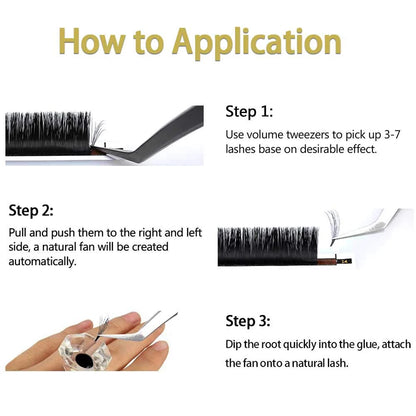 How to Application

Step 1:

Use volume tweezers to pick up 3-7 lashes base on desirable effect.

Step 2:

Pull and push them to the right and left side, a natural fan will be created automatically.

Step 3:

Dip the root quickly into the glue, attach the fan onto a natural lash.