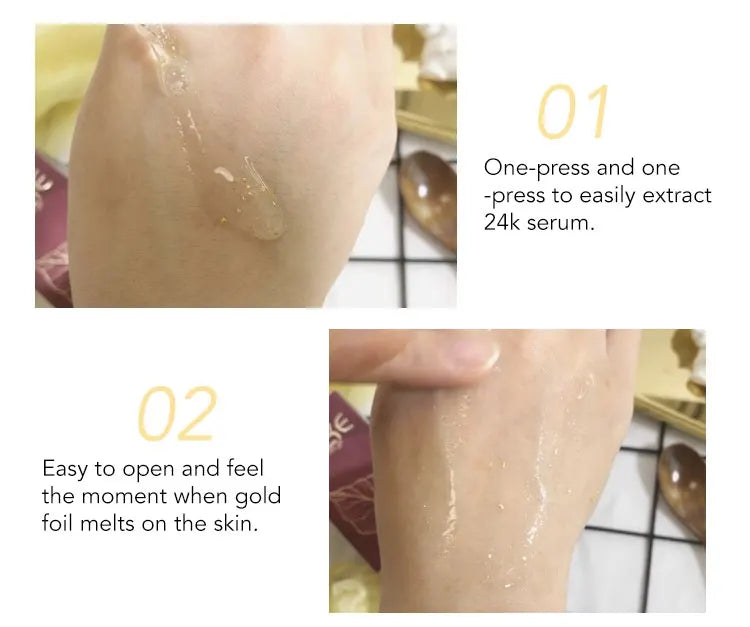 01

One-press and one -press to easily extract 24k serum.

02

Easy to open and feel the moment when gold foil melts on the skin.