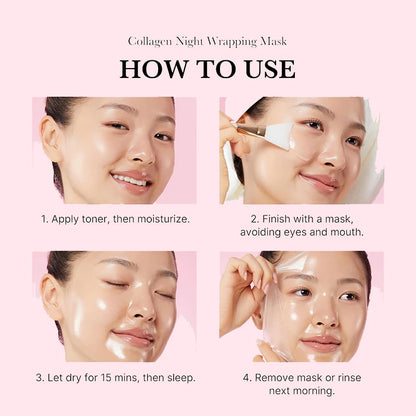 Collagen Night Wrapping Mask

HOW TO USE

1. Apply toner, then moisturize.

2. Finish with a mask, avoiding eyes and mouth.

3. Let dry for 15 mins, then sleep.

4. Remove mask or rinse next morning.