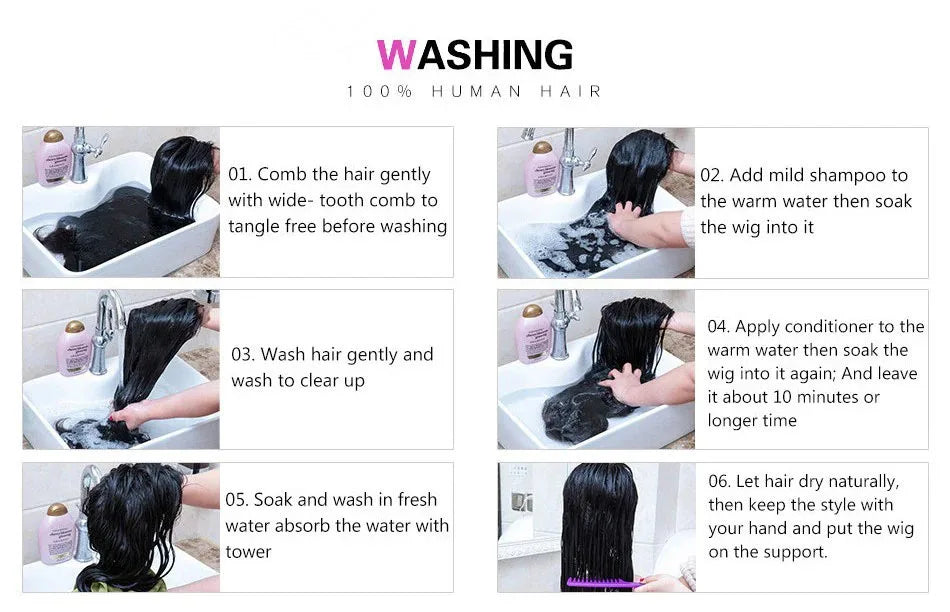 WASHING

100% HUMAN HAIR

01. Comb the hair gently with wide- tooth comb to tangle free before washing

02. Add mild shampoo to the warm water then soak the wig into it

03. Wash hair gently and wash to clear up

04. Apply conditioner to the warm water then soak the wig into it again; And leave it about 10 minutes or longer time

05. Soak and wash in fresh water absorb the water with tower

06. Let hair dry naturally, then keep the style with your hand and put the wig on the support.