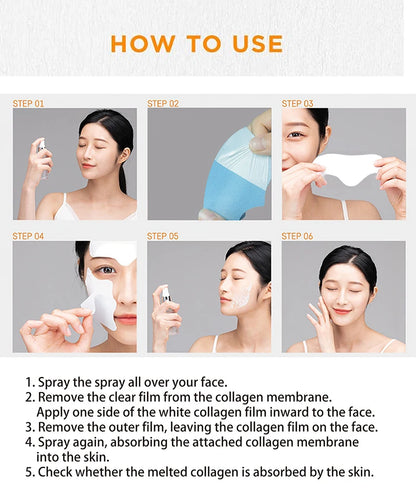 HOW TO USE

STEP 01

STEP 02

STEP 03

STEP 04

STEP 05

STEP 06

1. Spray the spray all over your face.
2. Remove the clear film from the collagen membrane. Apply one side of the white collagen film inward to the face.
3. Remove the outer film, leaving the collagen film on the face.
4. Spray again, absorbing the attached collagen membrane into the skin.
5. Check whether the melted collagen is absorbed by the skin.