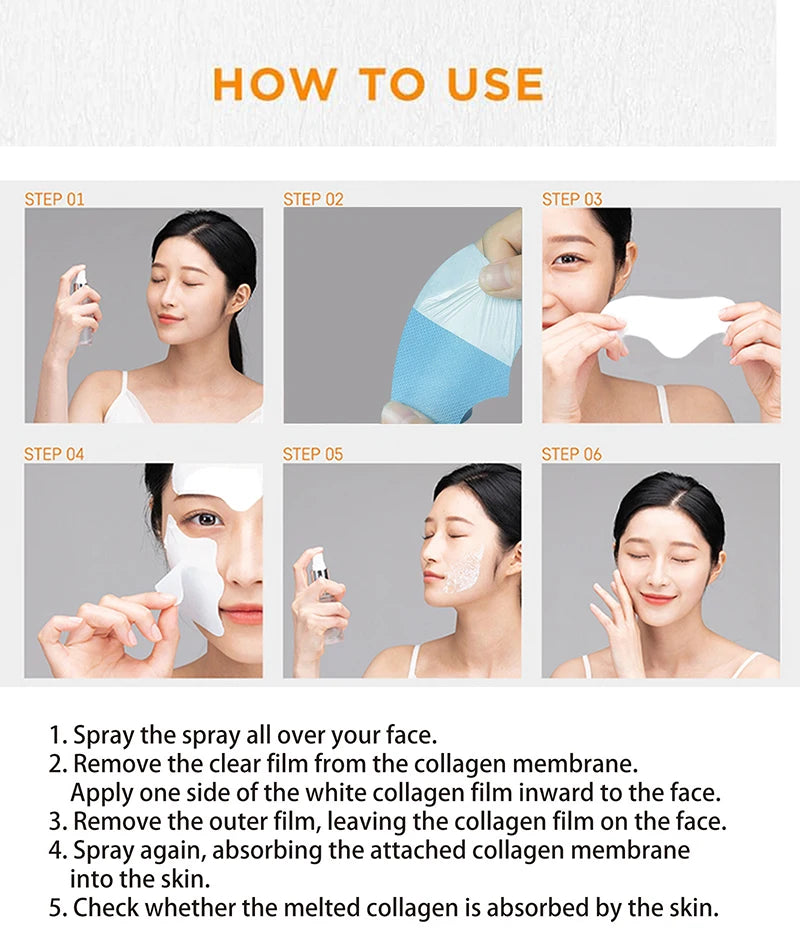 HOW TO USE

STEP 01

STEP 02

STEP 03

STEP 04

STEP 05

STEP 06

1. Spray the spray all over your face.
2. Remove the clear film from the collagen membrane. Apply one side of the white collagen film inward to the face.
3. Remove the outer film, leaving the collagen film on the face.
4. Spray again, absorbing the attached collagen membrane into the skin.
5. Check whether the melted collagen is absorbed by the skin.