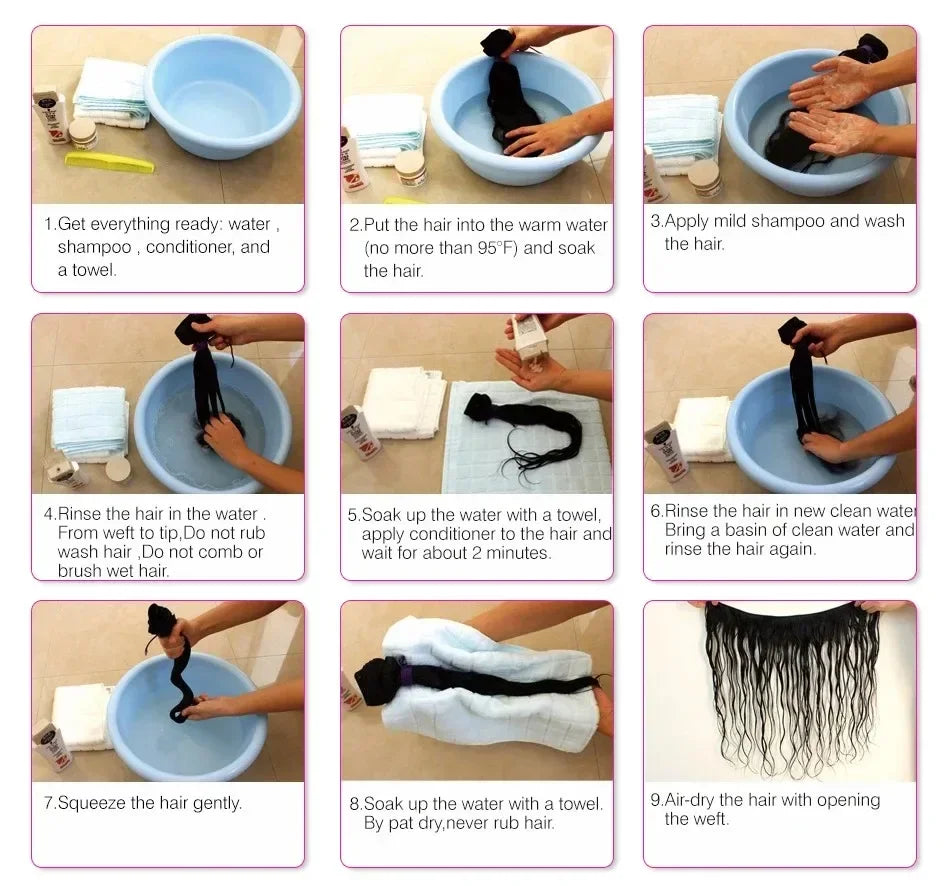 1.Get everything ready: water , shampoo , conditioner, and a towel.

2.Put the hair into the warm water (no more than 95°F) and soak the hair.

3.Apply mild shampoo and wash the hair.

4.Rinse the hair in the water . From weft to tip,Do not rub wash hair ,Do not comb or brush wet hair.

5.Soak up the water with a towel, apply conditioner to the hair and wait for about 2 minutes.

6.Rinse the hair in new clean water Bring a basin of clean water and rinse the hair again.

7.Squeeze the hair gently.

8.Soak up the water with a towel. By pat dry,never rub hair.

9.Air-dry the hair with opening the weft.