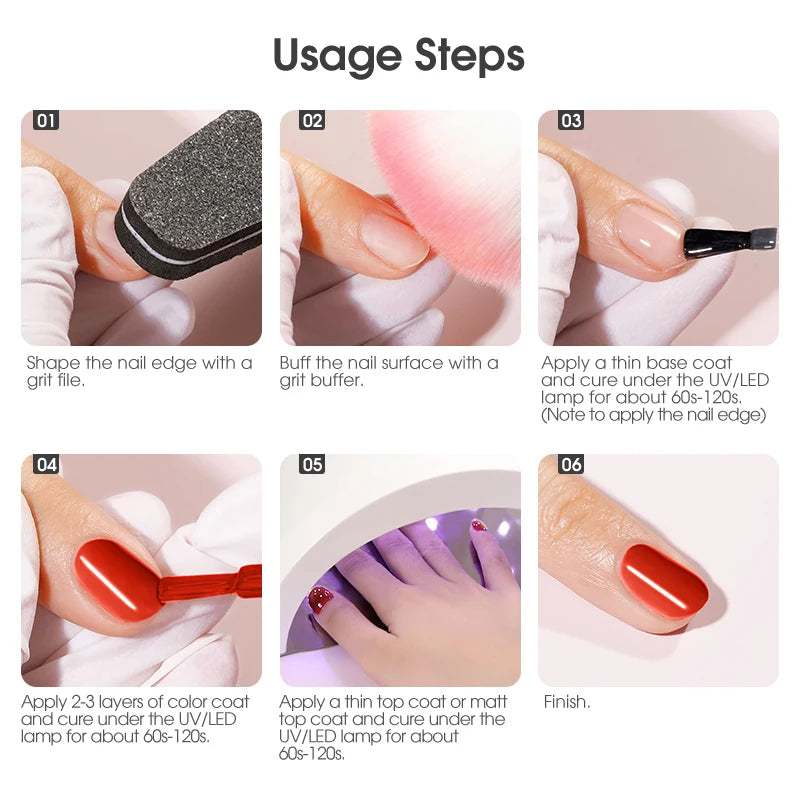 Usage Steps

01

Shape the nail edge with a grit file.

02

Buff the nail surface with a grit buffer.

03

Apply a thin base coat and cure under the UV/LED lamp for about 60s-120s. (Note to apply the nail edge)

04

Apply 2-3 layers of color coat and cure under the UV/LED lamp for about 60s-120s.

05

Apply a thin top coat or matt top coat and cure under the UV/LED lamp for about 60s-120s.

06

Finish.